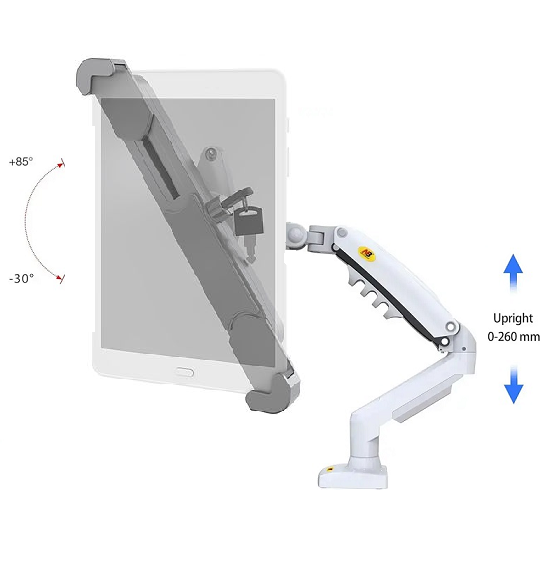 +85°

-30°

NB

Upright
0-260 mm